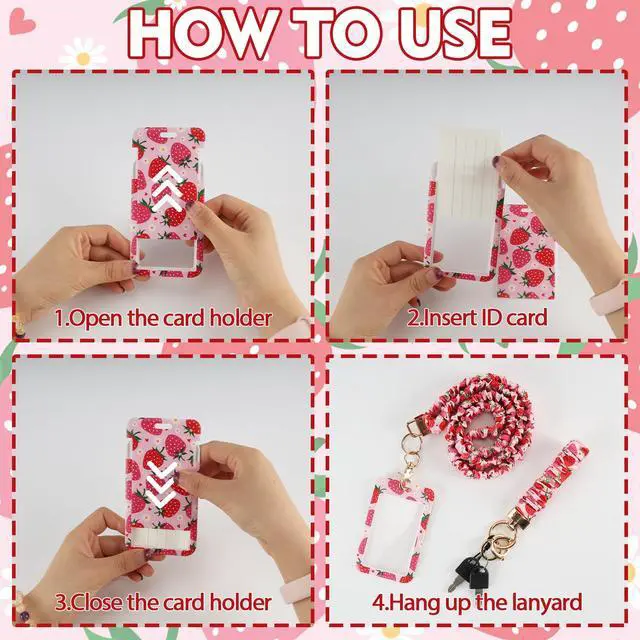 HOW TO USE

1.Open the card holder

2.Insert ID card

3.Close the card holder

4.Hang up the lanyard