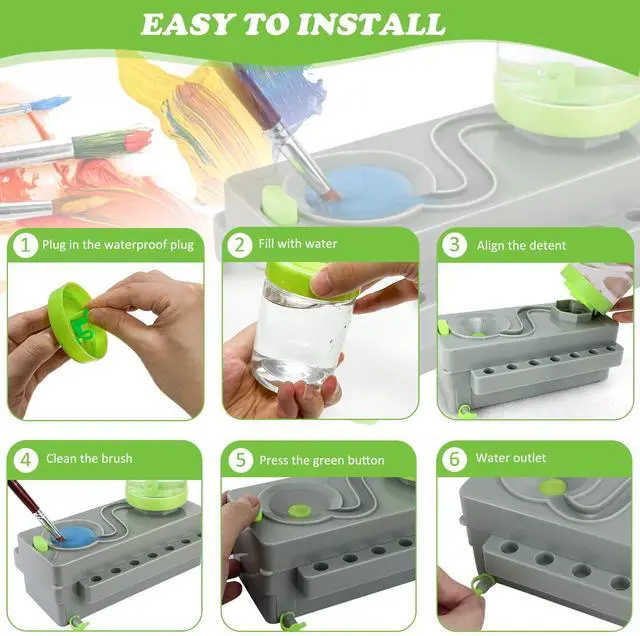 EASY TO INSTALL

1 Plug in the waterproof plug

2 Fill with water

3 Align the detent

4 Clean the brush

5 Press the green button

6 Water outlet