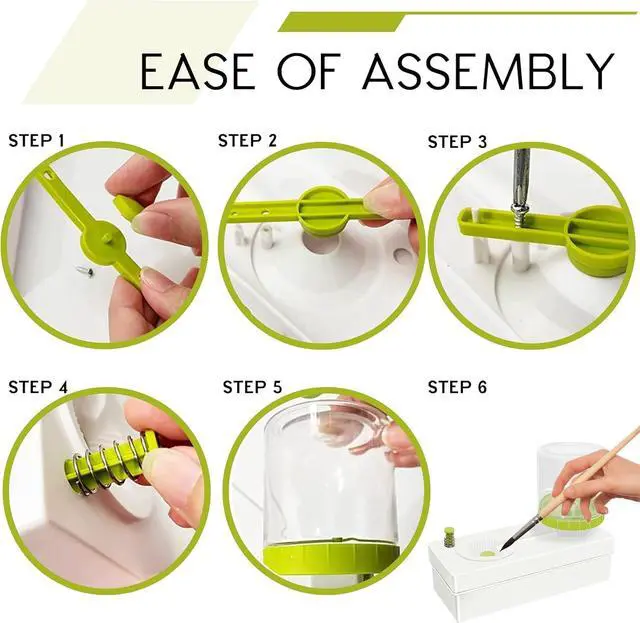 EASE OF ASSEMBLY

STEP 1

STEP 2

STEP 3

STEP 4

STEP 5

STEP 6