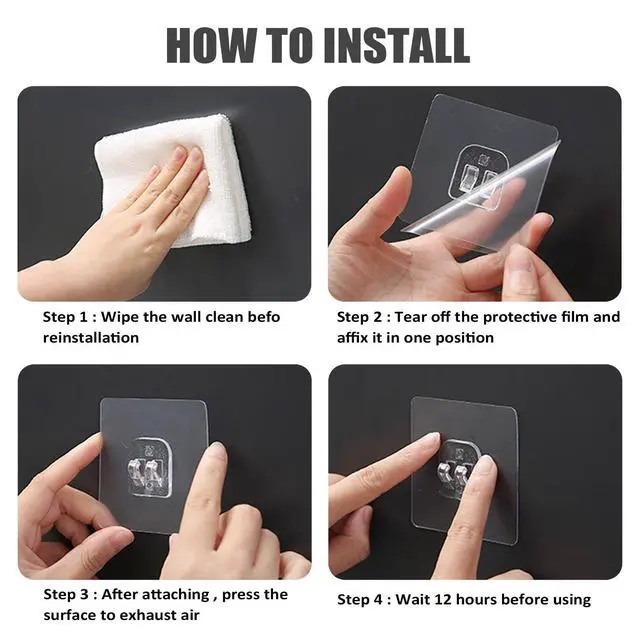 HOW TO INSTALL

Step 1 : Wipe the wall clean befo reinstallation

Step 2 : Tear off the protective film and affix it in one position

Step 3 : After attaching , press the surface to exhaust air

Step 4 : Wait 12 hours before using