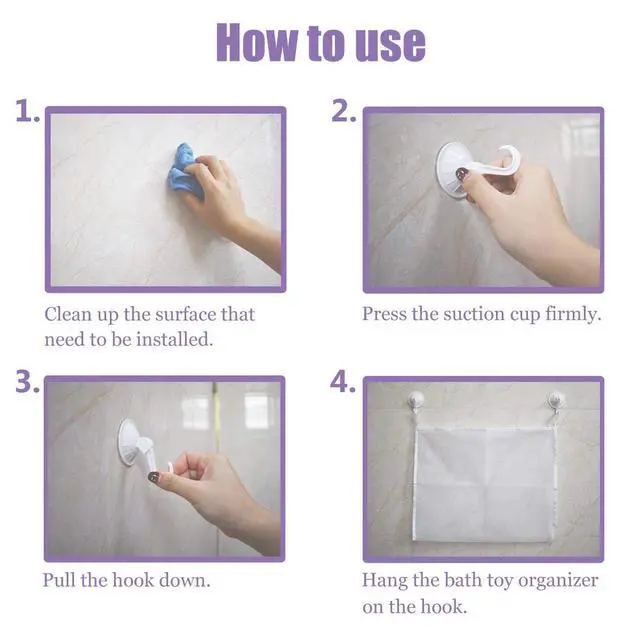 How to use

1.

Clean up the surface that need to be installed.

2.

Press the suction cup firmly.

3.

Pull the hook down.

4.

Hang the bath toy organizer on the hook.