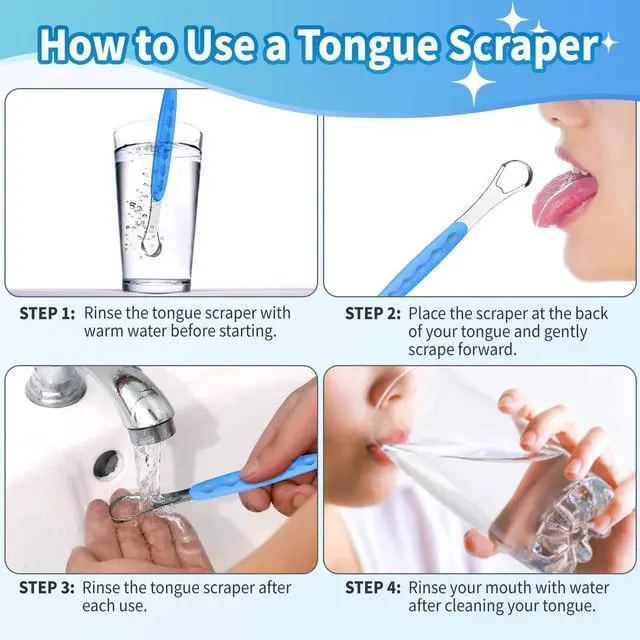 How to Use a Tongue Scraper

STEP 1: Rinse the tongue scraper with warm water before starting.

STEP 2: Place the scraper at the back of your tongue and gently scrape forward.

STEP 3: Rinse the tongue scraper after each use.

STEP 4: Rinse your mouth with water after cleaning your tongue.