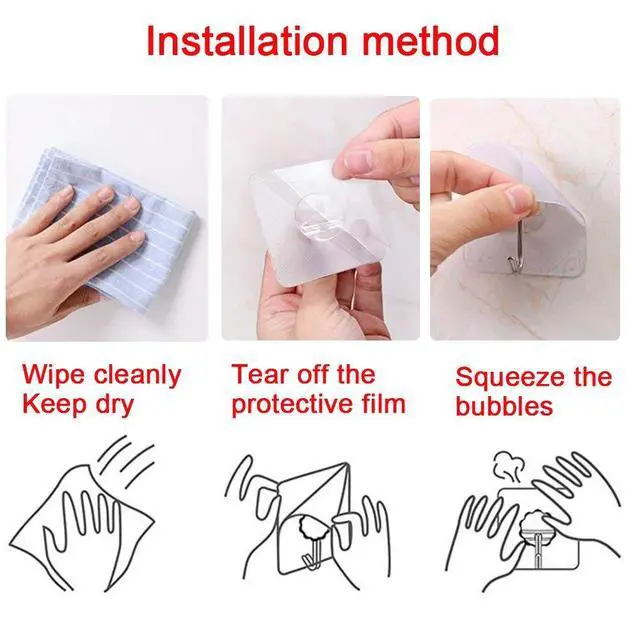 Installation method

Wipe cleanly
Keep dry

Tear off the
protective film

Squeeze the
bubbles