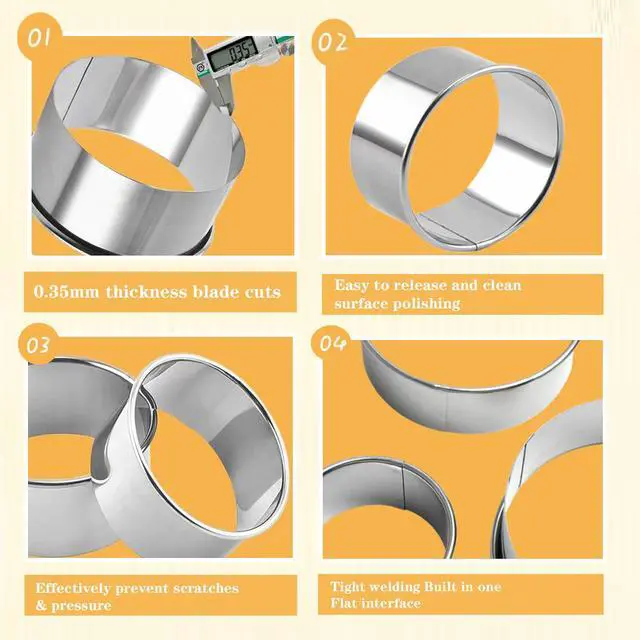 01

0.35

0.35mm thickness blade cuts

02

Easy to release and clean surface polishing

03

Effectively prevent scratches & pressure

04

Tight welding Built in one Flat interface