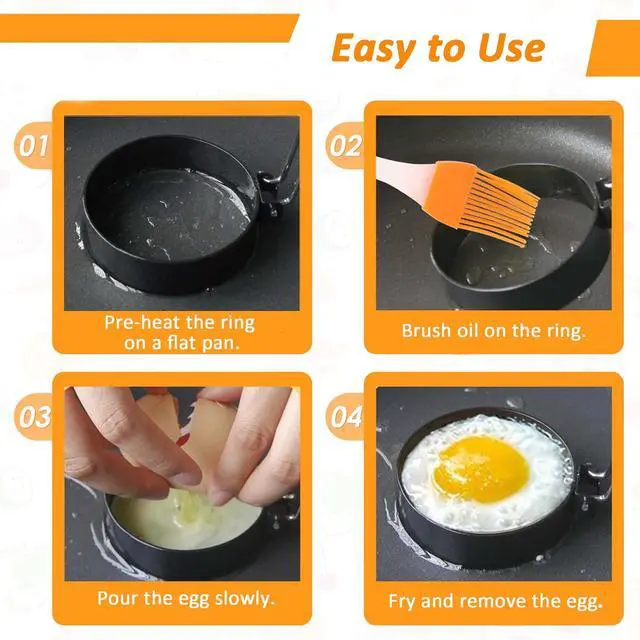 Easy to Use

01

Pre-heat the ring on a flat pan.

02

Brush oil on the ring.

03

Pour the egg slowly.

04

Fry and remove the egg.