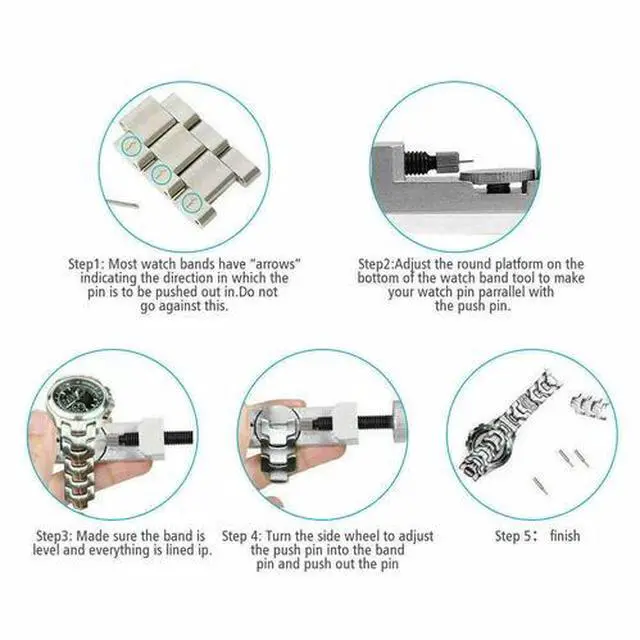 Step1: Most watch bands have "arrows" indicating the direction in which the pin is to be pushed out in.Do not go against this.

Step2:Adjust the round platform on the bottom of the watch band tool to make your watch pin parrallel with the push pin.

Step3: Made sure the band is level and everything is lined ip.

Step 4: Turn the side wheel to adjust the push pin into the band pin and push out the pin

Step 5： finish