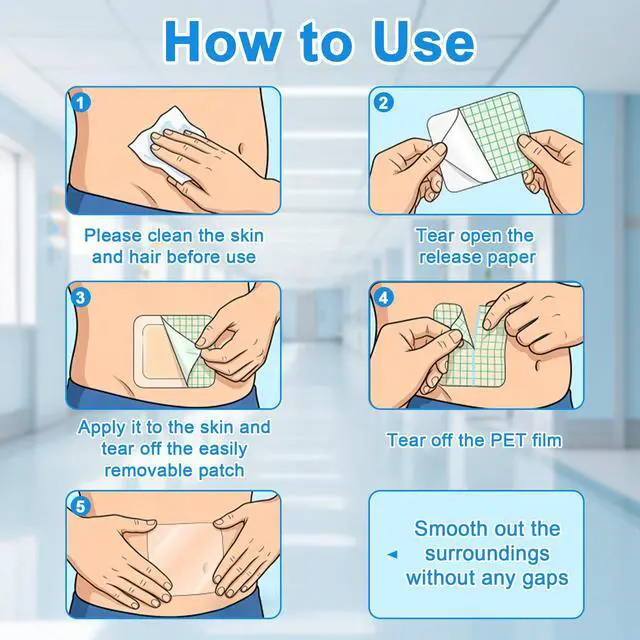 How to Use

1

Please clean the skin and hair before use

2

Tear open the release paper

3

Apply it to the skin and tear off the easily removable patch

4

Tear off the PET film

5

Smooth out the surroundings without any gaps