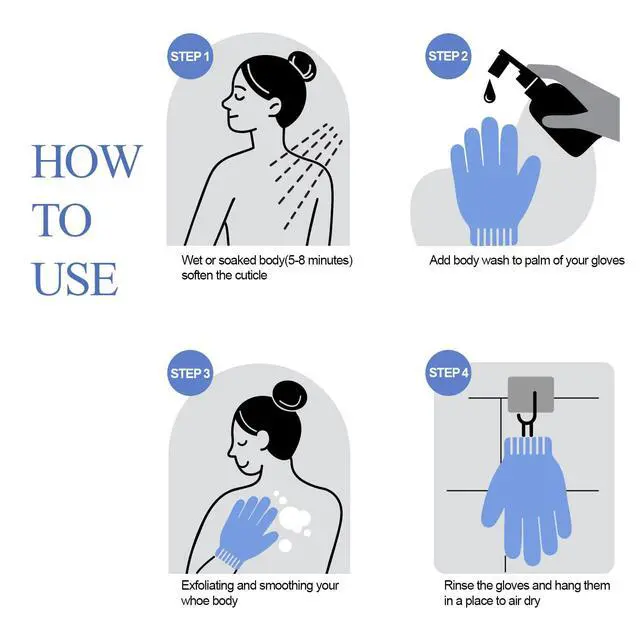 HOW TO USE

STEP 1

Wet or soaked body(5-8 minutes) soften the cuticle

STEP 2

Add body wash to palm of your gloves

STEP 3

Exfoliating and smoothing your whoe body

STEP 4

Rinse the gloves and hang them in a place to air dry