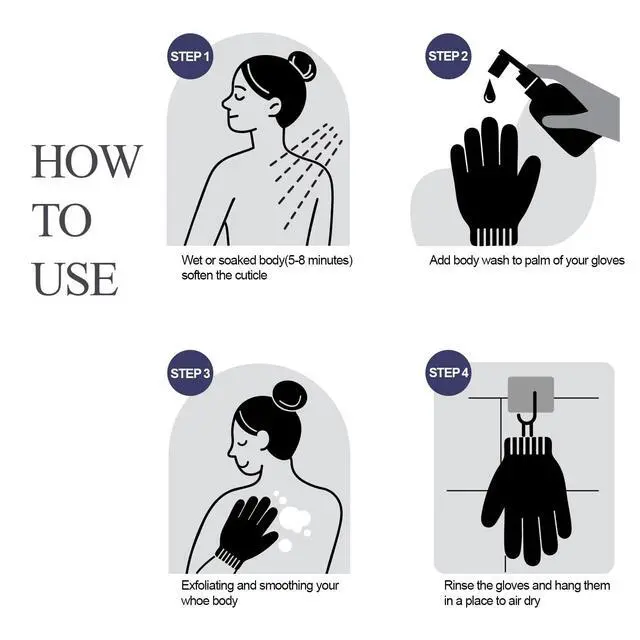 HOW
TO
USE

STEP 1

Wet or soaked body(5-8 minutes) soften the cuticle

STEP 2

Add body wash to palm of your gloves

STEP 3

Exfoliating and smoothing your whoe body

STEP 4

Rinse the gloves and hang them in a place to air dry