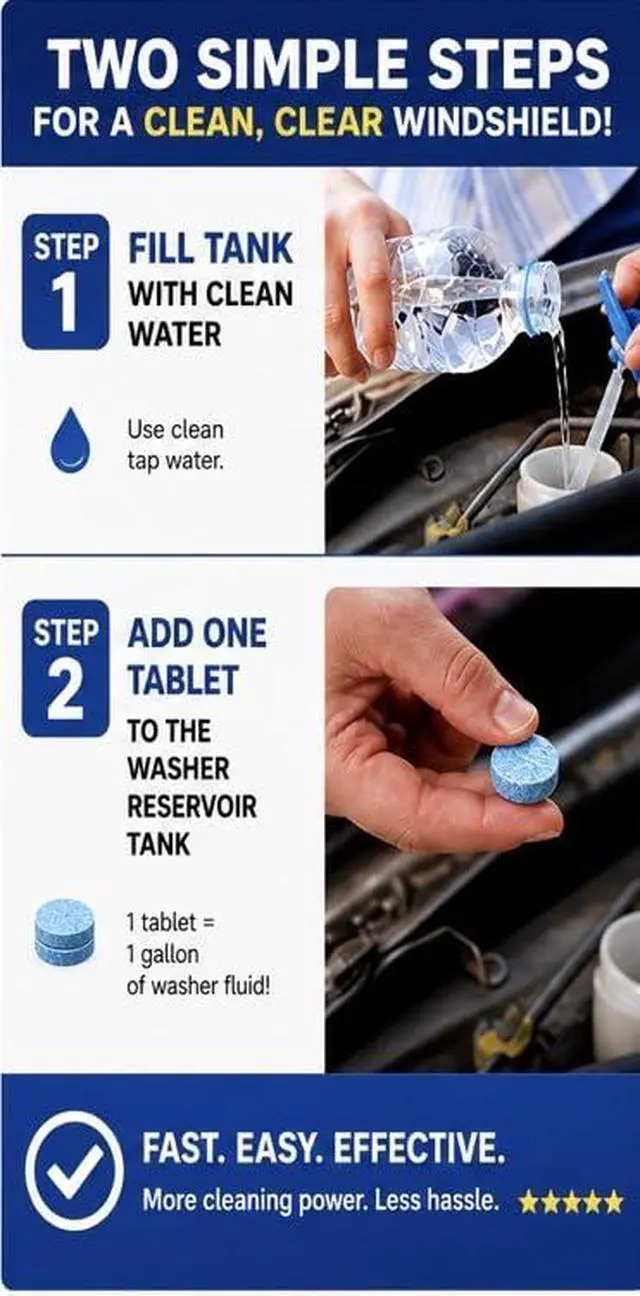 TWO SIMPLE STEPS
FOR A CLEAN, CLEAR WINDSHIELD!

STEP 1
FILL TANK WITH CLEAN WATER

Use clean tap water.

STEP 2
ADD ONE TABLET TO THE WASHER RESERVOIR TANK

1 tablet = 1 gallon of washer fluid!

FAST. EASY. EFFECTIVE.
More cleaning power. Less hassle. ★★★★★