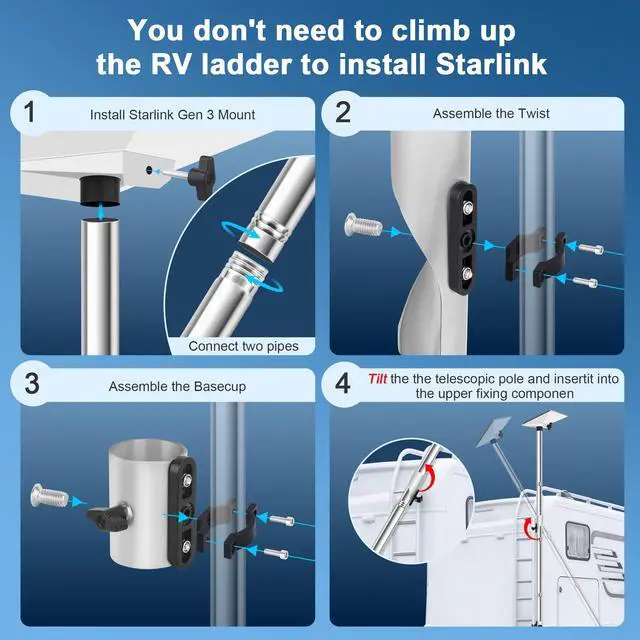 You don't need to climb up the RV ladder to install Starlink

1 Install Starlink Gen 3 Mount

Connect two pipes

2 Assemble the Twist

3 Assemble the Basecup

4 Tilt the the telescopic pole and insertit into the upper fixing componen