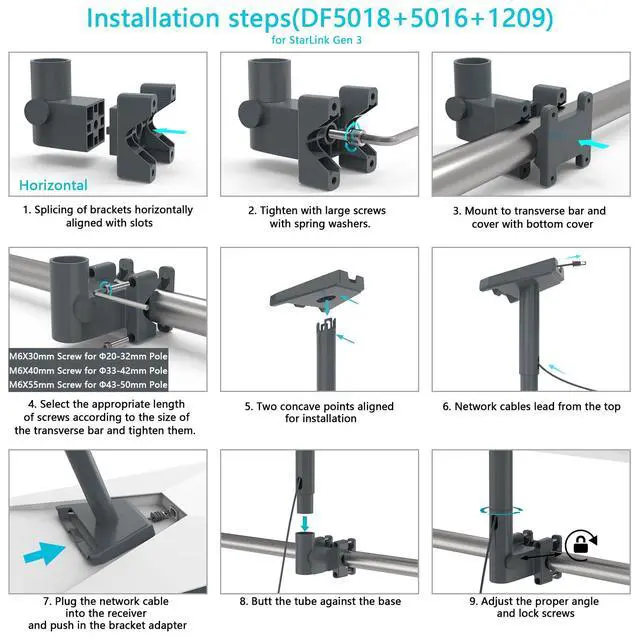 Installation steps(DF5018+5016+1209)
for StarLink Gen 3

Horizontal

1. Splicing of brackets horizontally aligned with slots

2. Tighten with large screws with spring washers.

3. Mount to transverse bar and cover with bottom cover

M6X30mm Screw for Φ20-32mm Pole
M6X40mm Screw for Φ33-42mm Pole
M6X55mm Screw for Φ43-50mm Pole

4. Select the appropriate length of screws according to the size of the transverse bar and tighten them.

5. Two concave points aligned for installation

6. Network cables lead from the top

7. Plug the network cable into the receiver and push in the bracket adapter

8. Butt the tube against the base

9. Adjust the proper angle and lock screws