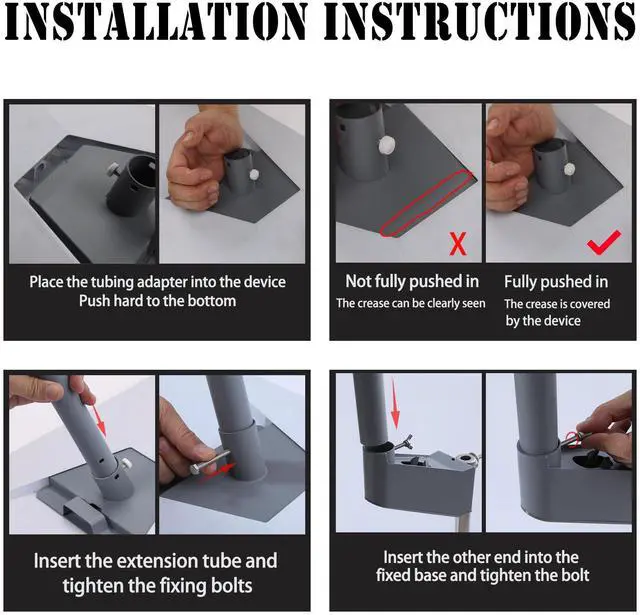 INSTALLATION INSTRUCTIONS

Place the tubing adapter into the device
Push hard to the bottom

X

Not fully pushed in
The crease can be clearly seen

Fully pushed in
The crease is covered by the device

Insert the extension tube and tighten the fixing bolts

Insert the other end into the fixed base and tighten the bolt