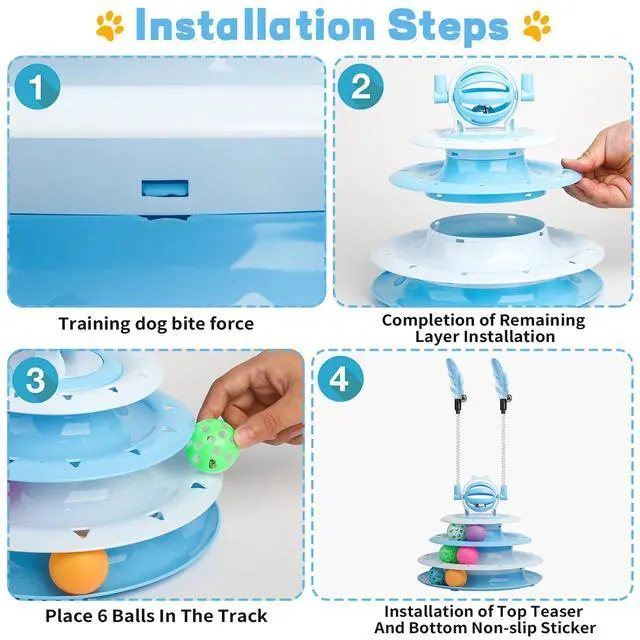 Installation Steps

1

Training dog bite force

2

Completion of Remaining Layer Installation

3

Place 6 Balls In The Track

4

Installation of Top Teaser And Bottom Non-slip Sticker