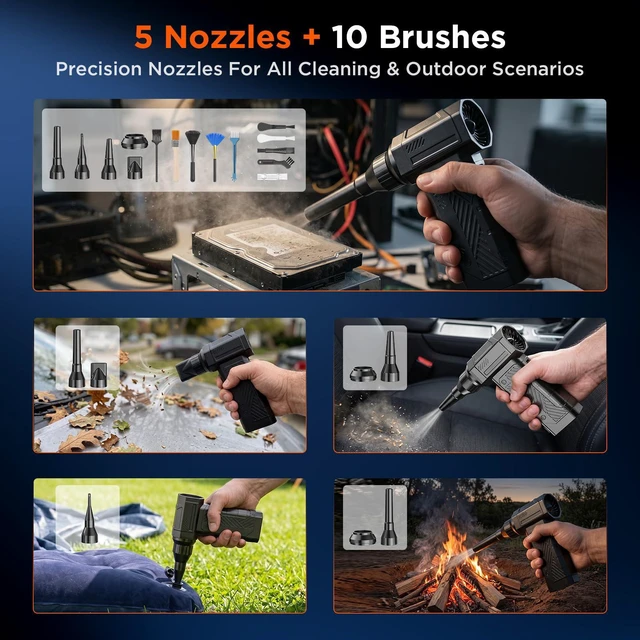 5 Nozzles + 10 Brushes
Precision Nozzles For All Cleaning & Outdoor Scenarios