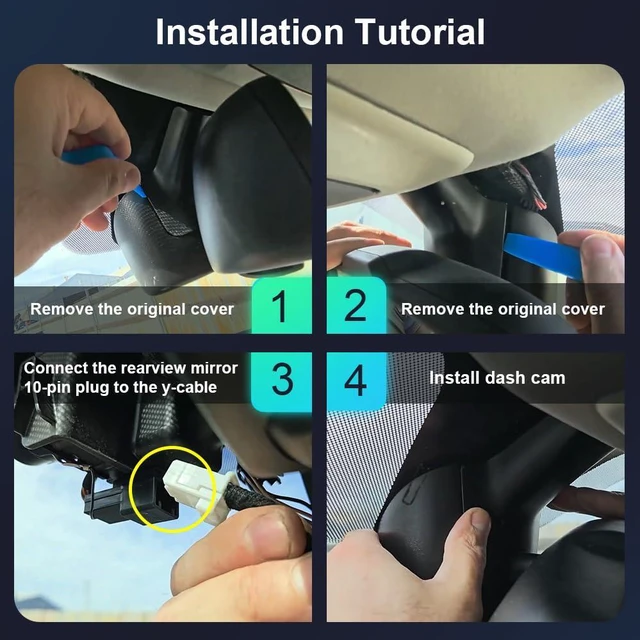 Installation Tutorial

Remove the original cover

1

2

Remove the original cover

Connect the rearview mirror 10-pin plug to the y-cable

3

4

Install dash cam