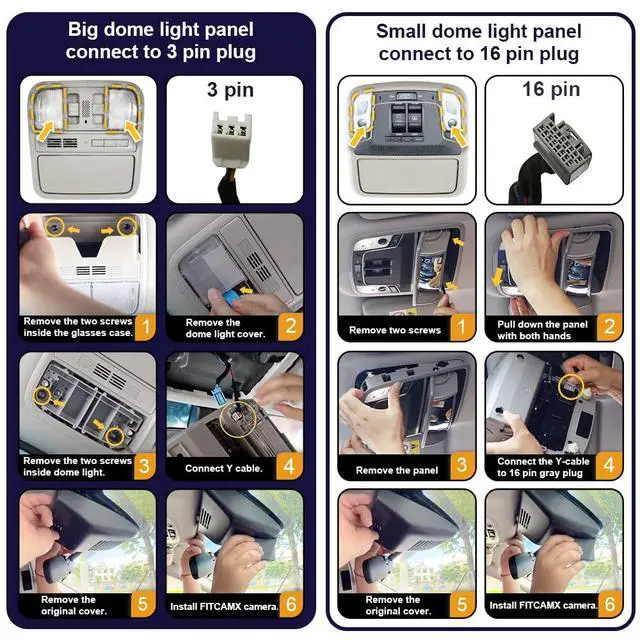 Big dome light panel connect to 3 pin plug

3 pin

Remove the two screws inside the glasses case. 1

Remove the dome light cover. 2

Remove the two screws inside dome light. 3

Connect Y cable. 4

Remove the original cover. 5

Install FITCAMX camera. 6

Small dome light panel connect to 16 pin plug

16 pin

Remove two screws 1

Pull down the panel with both hands 2

Remove the panel 3

Connect the Y-cable to 16 pin gray plug 4

Remove the original cover. 5

Install FITCAMX camera. 6