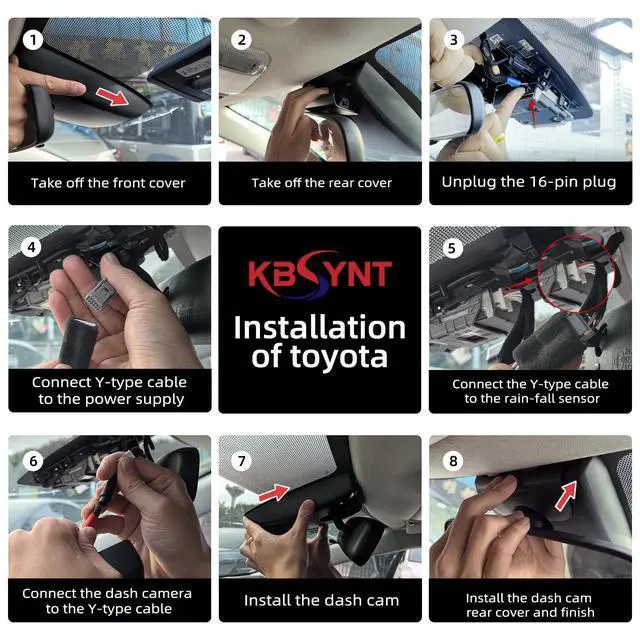 1
Take off the front cover

2
Take off the rear cover

3
Unplug the 16-pin plug

4
Connect Y-type cable to the power supply

KBSYNT

Installation of toyota

5
Connect the Y-type cable to the rain-fall sensor

6
Connect the dash camera to the Y-type cable

7
Install the dash cam

8
Install the dash cam rear cover and finish