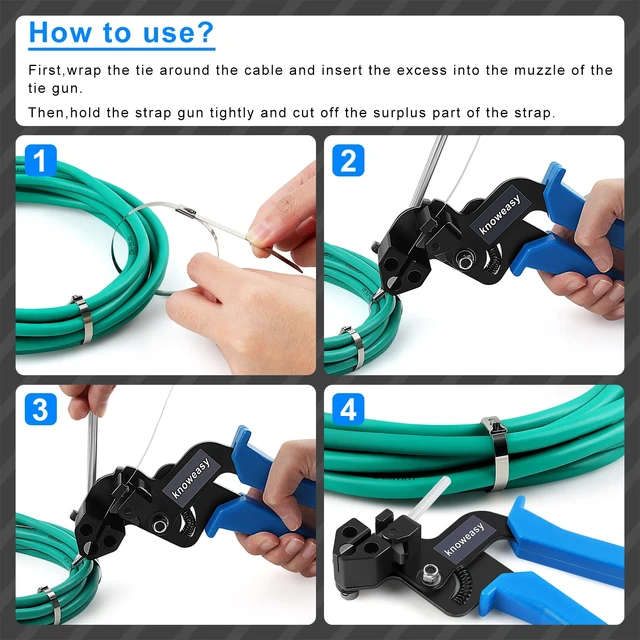 How to use?

First,wrap the tie around the cable and insert the excess into the muzzle of the tie gun.

Then,hold the strap gun tightly and cut off the surplus part of the strap.

1

2

knoweasy

3

knoweasy

4

knoweasy