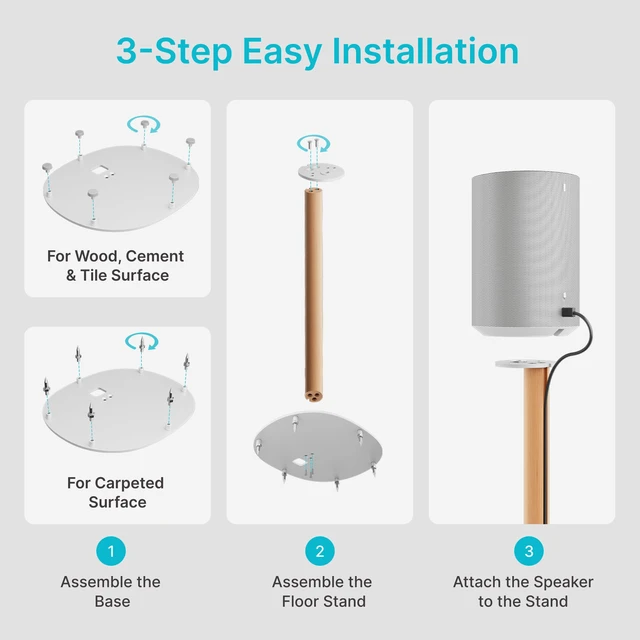 3-Step Easy Installation

For Wood, Cement & Tile Surface

For Carpeted Surface

1

Assemble the Base

2

Assemble the Floor Stand

3

Attach the Speaker to the Stand