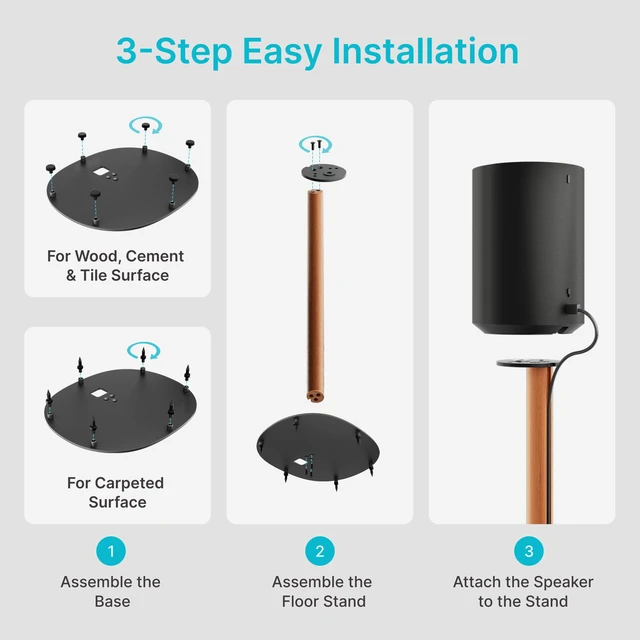 3-Step Easy Installation

For Wood, Cement & Tile Surface

For Carpeted Surface

1

Assemble the Base

2

Assemble the Floor Stand

3

Attach the Speaker to the Stand