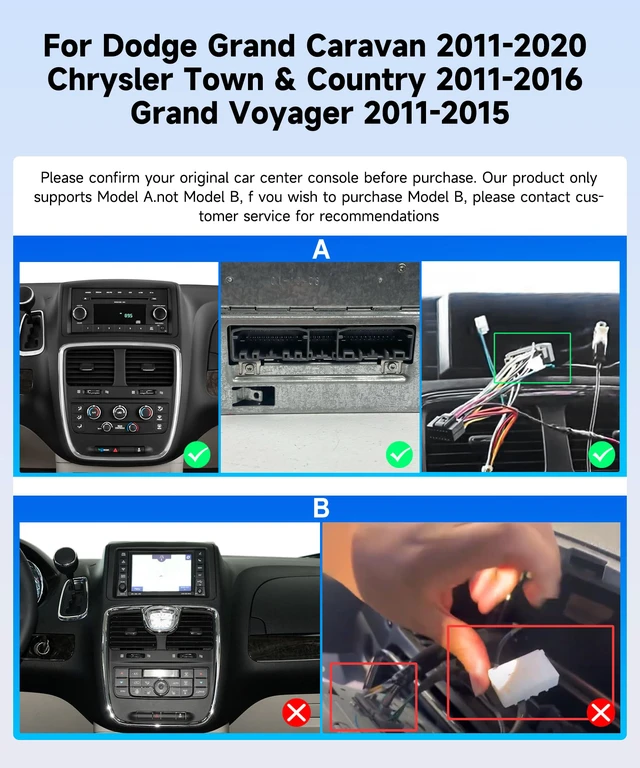 For Dodge Grand Caravan 2011-2020
Chrysler Town & Country 2011-2016
Grand Voyager 2011-2015

Please confirm your original car center console before purchase. Our product only supports Model A.not Model B, f vou wish to purchase Model B, please contact customer service for recommendations

A

B