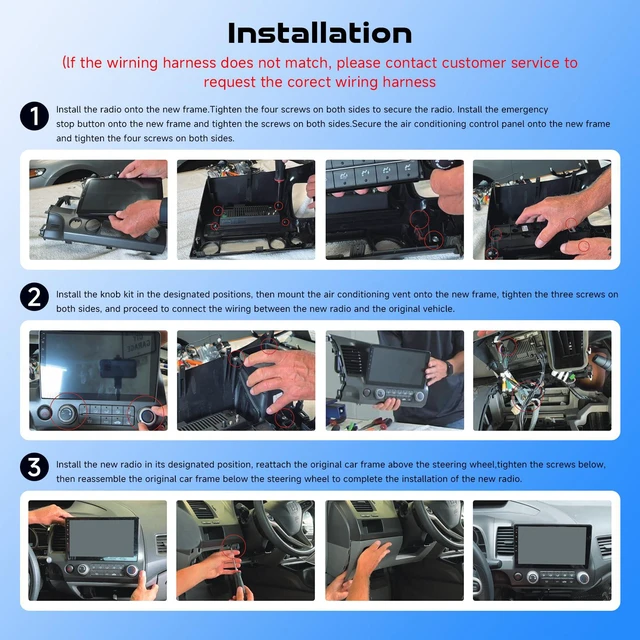 Installation

(If the wirning harness does not match, please contact customer service to request the corect wiring harness

1 Install the radio onto the new frame.Tighten the four screws on both sides to secure the radio. Install the emergency stop button onto the new frame and tighten the screws on both sides.Secure the air conditioning control panel onto the new frame and tighten the four screws on both sides.

2 Install the knob kit in the designated positions, then mount the air conditioning vent onto the new frame, tighten the three screws on both sides, and proceed to connect the wiring between the new radio and the original vehicle.

3 Install the new radio in its designated position, reattach the original car frame above the steering wheel,tighten the screws below, then reassemble the original car frame below the steering wheel to complete the installation of the new radio.