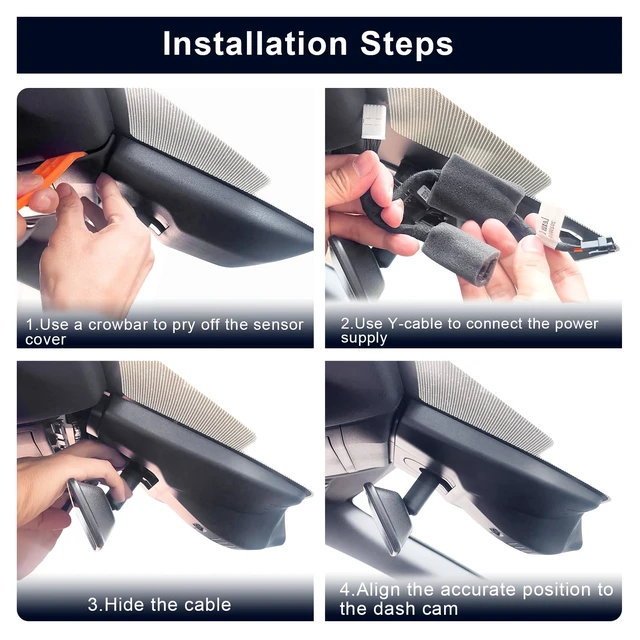 Installation Steps

1.Use a crowbar to pry off the sensor cover

2.Use Y-cable to connect the power supply

3.Hide the cable

4.Align the accurate position to the dash cam