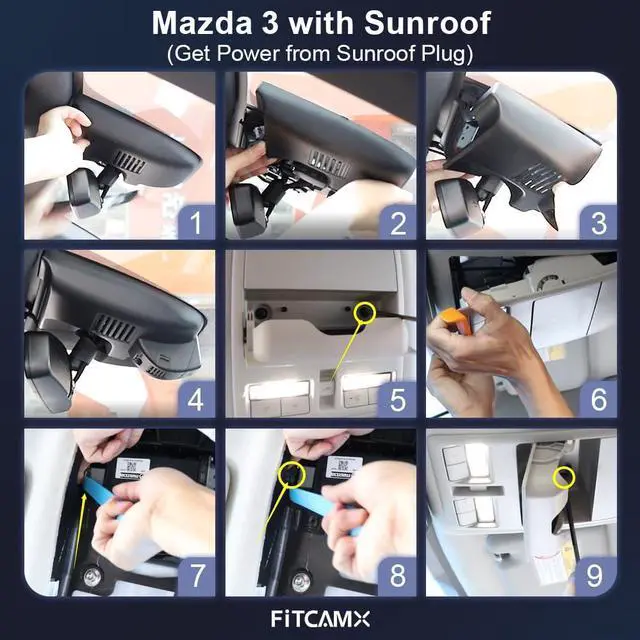 Mazda 3 with Sunroof
(Get Power from Sunroof Plug)

1

2

3

4

5

6

7

8

9

FITCAMX