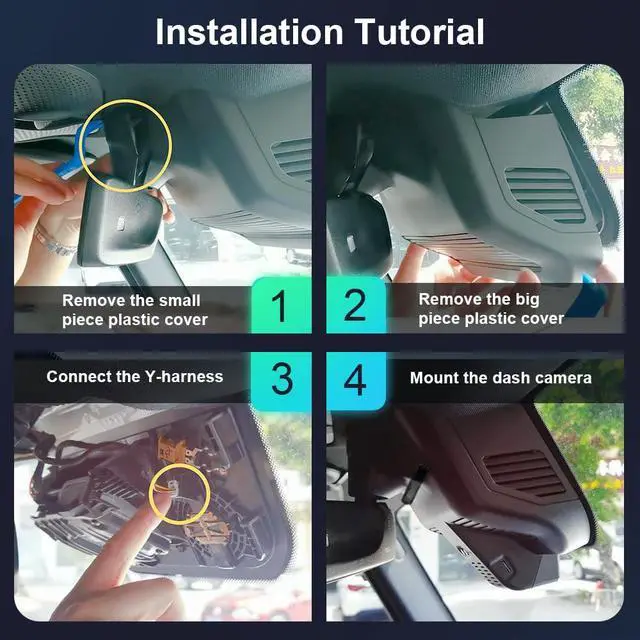 Installation Tutorial

Remove the small piece plastic cover

1

2

Remove the big piece plastic cover

Connect the Y-harness

3

4

Mount the dash camera