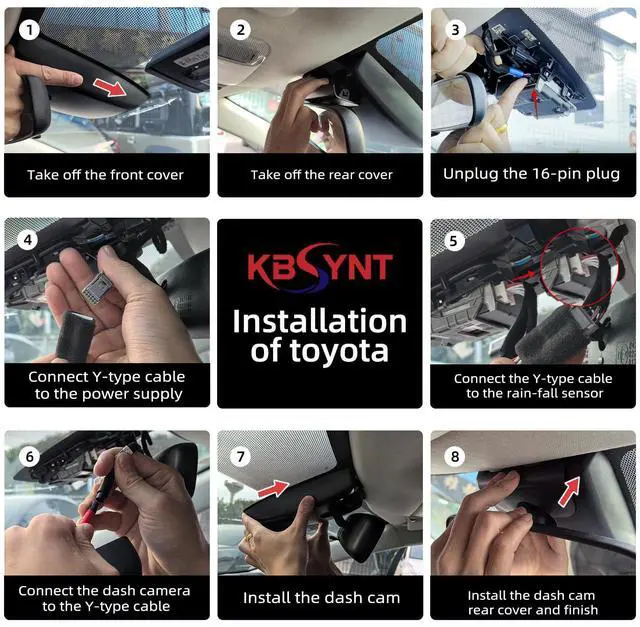 1
Take off the front cover

2
Take off the rear cover

3
Unplug the 16-pin plug

4
Connect Y-type cable to the power supply

KBSYNT
Installation of toyota

5
Connect the Y-type cable to the rain-fall sensor

6
Connect the dash camera to the Y-type cable

7
Install the dash cam

8
Install the dash cam rear cover and finish