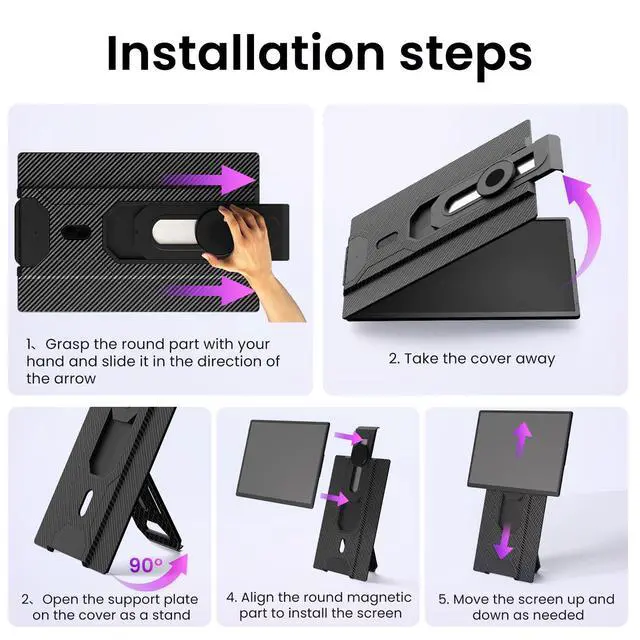 Installation steps

1、Grasp the round part with your hand and slide it in the direction of the arrow

2. Take the cover away

90°

2、Open the support plate on the cover as a stand

4. Align the round magnetic part to install the screen

5. Move the screen up and down as needed