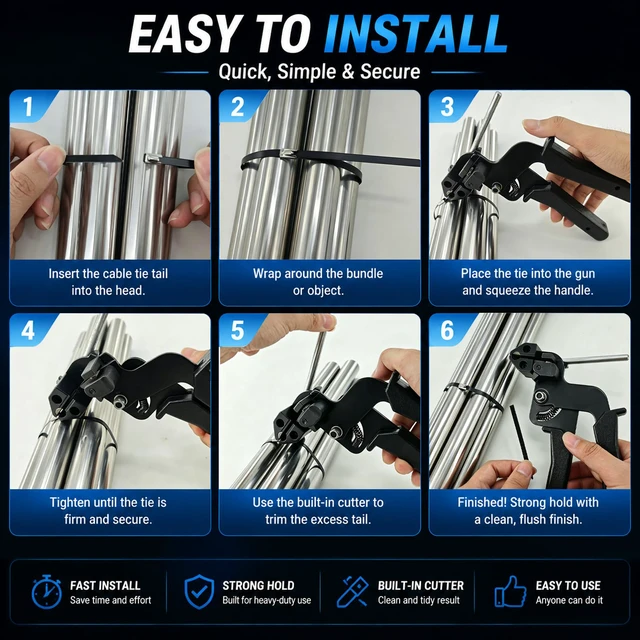 EASY TO INSTALL

Quick, Simple & Secure

1
Insert the cable tie tail into the head.

2
Wrap around the bundle or object.

3
Place the tie into the gun and squeeze the handle.

4
Tighten until the tie is firm and secure.

5
Use the built-in cutter to trim the excess tail.

6
Finished! Strong hold with a clean, flush finish.

FAST INSTALL
Save time and effort

STRONG HOLD
Built for heavy-duty use

BUILT-IN CUTTER
Clean and tidy result

EASY TO USE
Anyone can do it