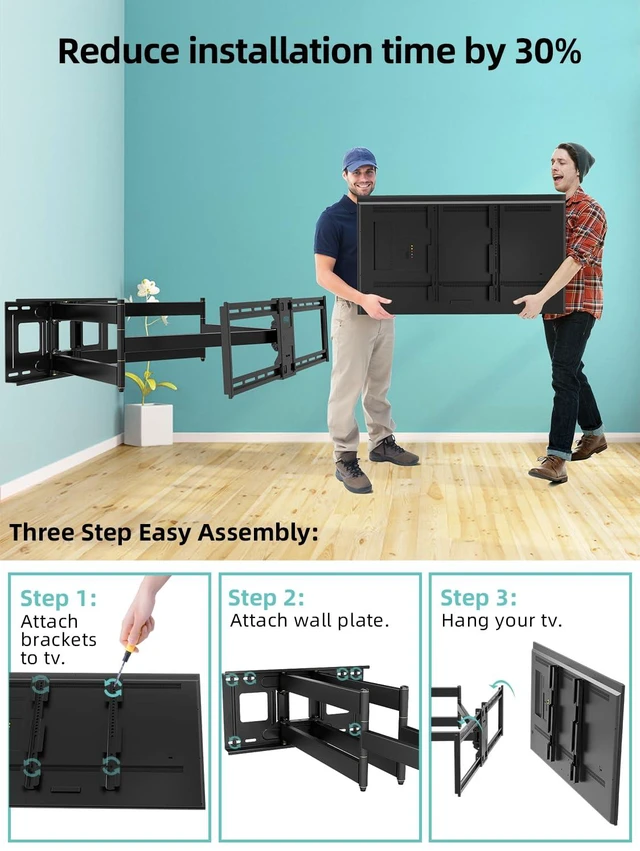 Reduce installation time by 30%

Three Step Easy Assembly:

Step 1:
Attach brackets to tv.

Step 2:
Attach wall plate.

Step 3:
Hang your tv.