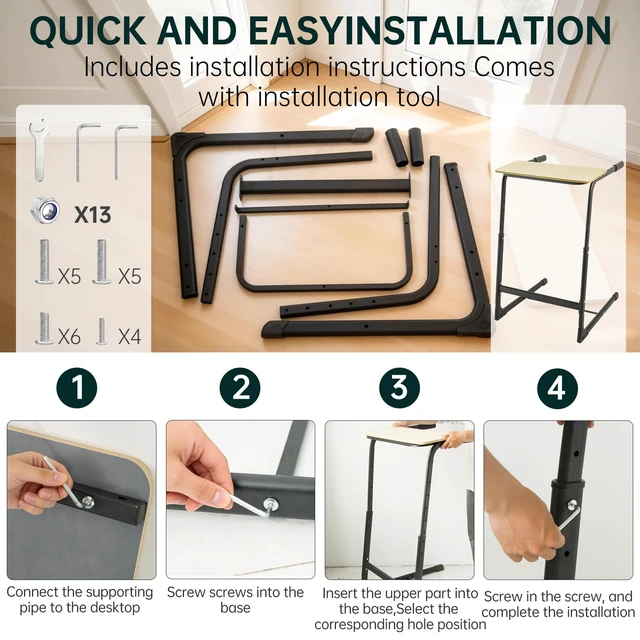 QUICK AND EASYINSTALLATION
Includes installation instructions Comes with installation tool

X13
X5 X5
X6 X4

1
2
3
4

Connect the supporting pipe to the desktop

Screw screws into the base

Insert the upper part into the base,Select the corresponding hole position

Screw in the screw, and complete the installation