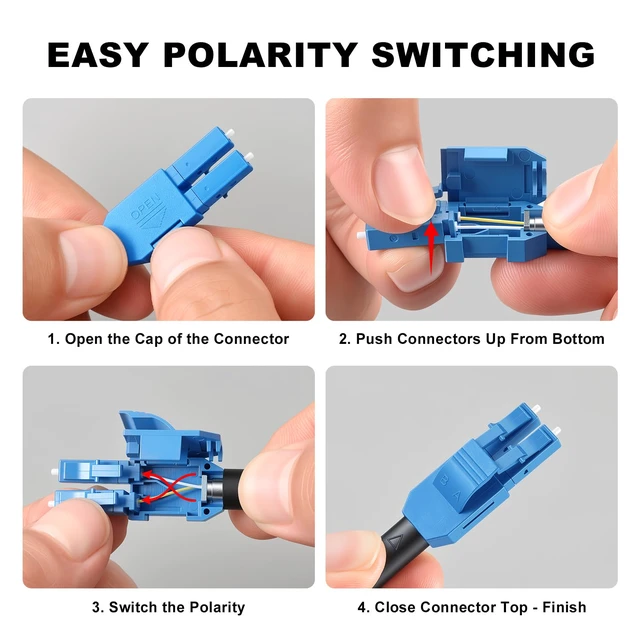 EASY POLARITY SWITCHING

OPEN

1. Open the Cap of the Connector

2. Push Connectors Up From Bottom

3. Switch the Polarity

B A

4. Close Connector Top - Finish