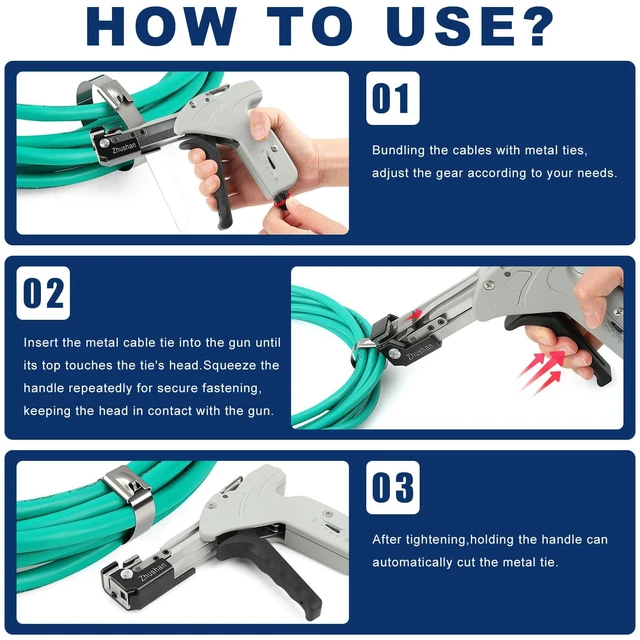 HOW TO USE?

Zhushan

01

Bundling the cables with metal ties, adjust the gear according to your needs.

02

Insert the metal cable tie into the gun until its top touches the tie's head.Squeeze the handle repeatedly for secure fastening, keeping the head in contact with the gun.

Zhushan

Zhushan

03

After tightening,holding the handle can automatically cut the metal tie.