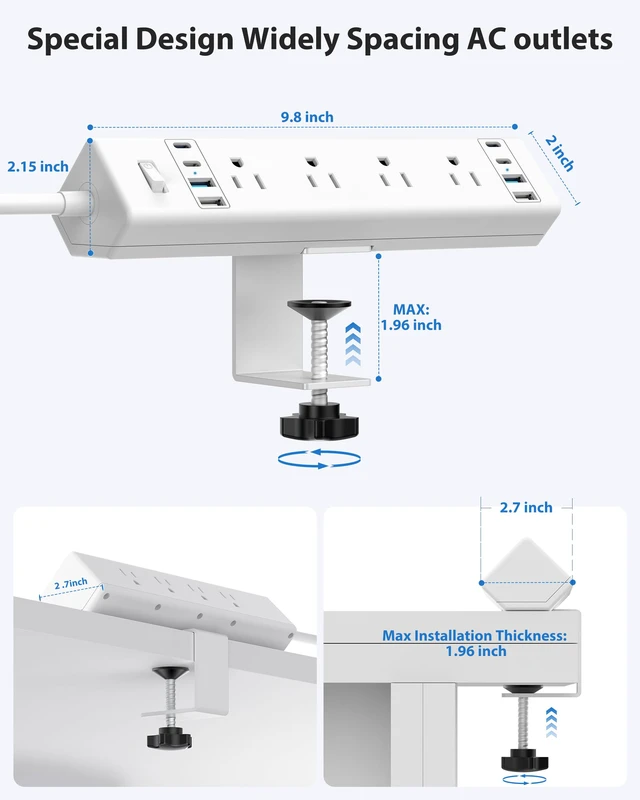 Special Design Widely Spacing AC outlets

9.8 inch

2 inch

2.15 inch

MAX:
1.96 inch

2.7inch

2.7 inch

Max Installation Thickness:
1.96 inch