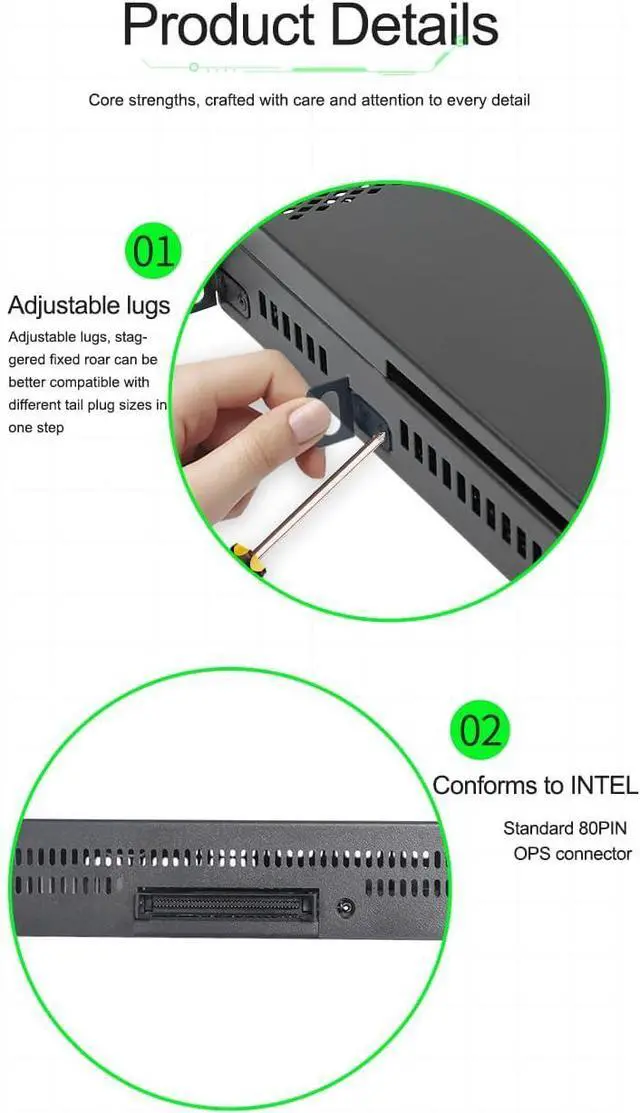 Product Details

Core strengths, crafted with care and attention to every detail

01

Adjustable lugs

Adjustable lugs, staggered fixed roar can be better compatible with different tail plug sizes in one step

02

Conforms to INTEL

Standard 80PIN OPS connector