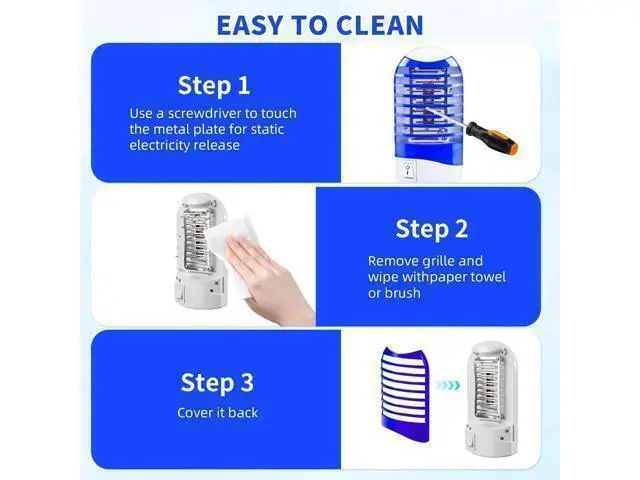 EASY TO CLEAN

Step 1

Use a screwdriver to touch the metal plate for static electricity release

Step 2

Remove grille and wipe withpaper towel or brush

Step 3

Cover it back