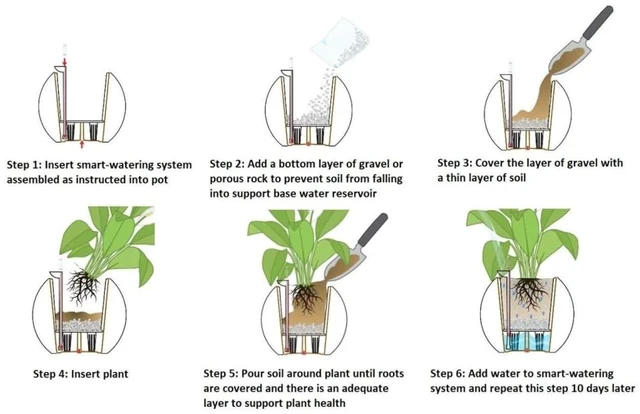 Step 1: Insert smart-watering system assembled as instructed into pot

Step 2: Add a bottom layer of gravel or porous rock to prevent soil from falling into support base water reservoir

Step 3: Cover the layer of gravel with a thin layer of soil

Step 4: Insert plant

Step 5: Pour soil around plant until roots are covered and there is an adequate layer to support plant health

Step 6: Add water to smart-watering system and repeat this step 10 days later