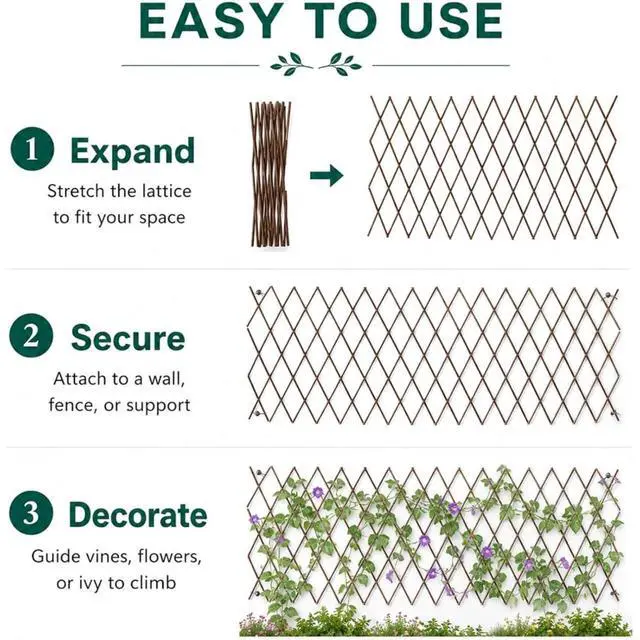 EASY TO USE

1 Expand

Stretch the lattice to fit your space

2 Secure

Attach to a wall, fence, or support

3 Decorate

Guide vines, flowers, or ivy to climb