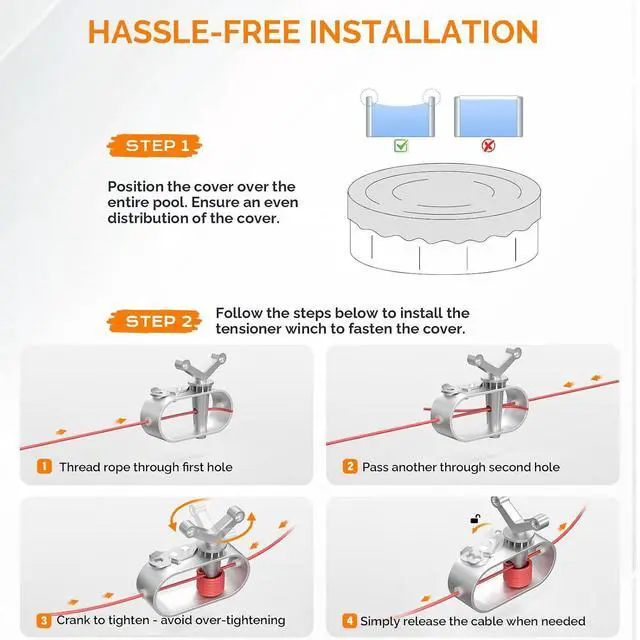 HASSLE-FREE INSTALLATION

STEP 1

Position the cover over the entire pool. Ensure an even distribution of the cover.

STEP 2

Follow the steps below to install the tensioner winch to fasten the cover.

1 Thread rope through first hole

2 Pass another through second hole

3 Crank to tighten - avoid over-tightening

4 Simply release the cable when needed