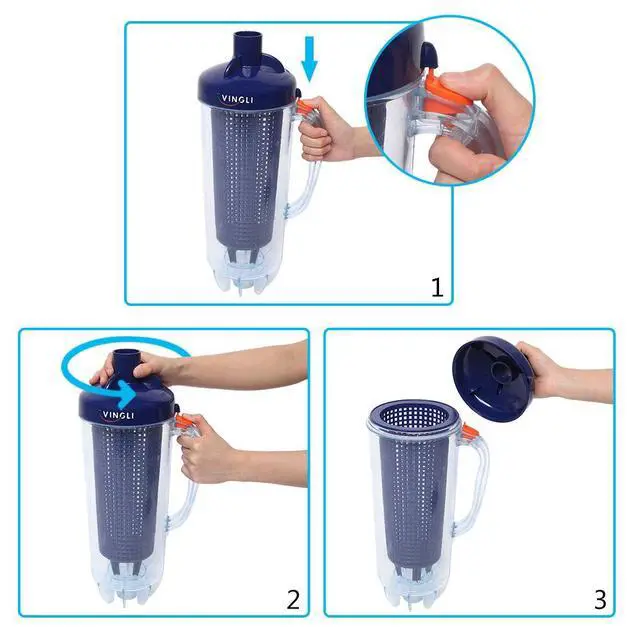 VINGLI

1

VINGLI

2

3