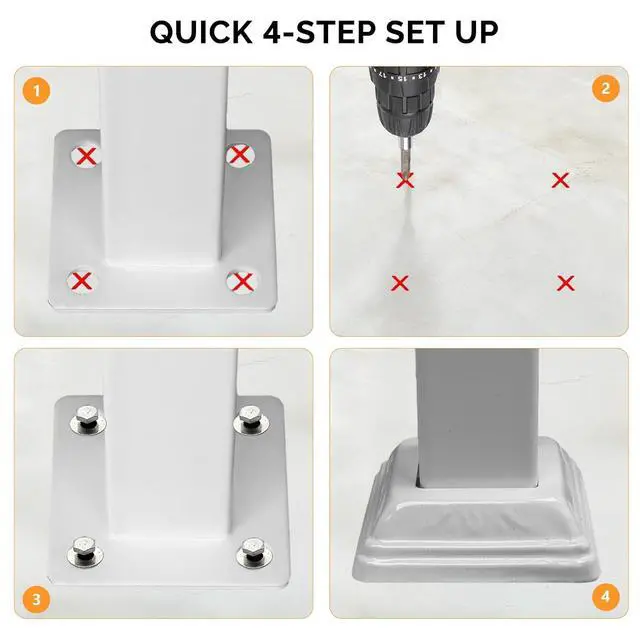 QUICK 4-STEP SET UP

1

2

3

4