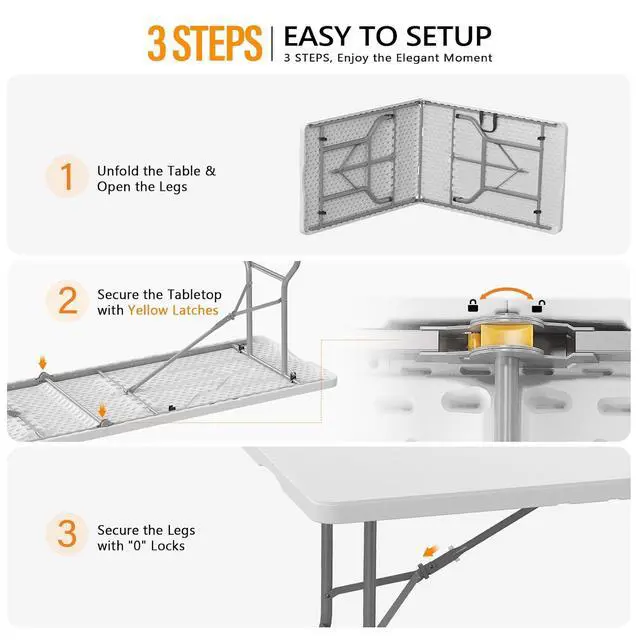 3 STEPS | EASY TO SETUP
3 STEPS, Enjoy the Elegant Moment

1 Unfold the Table & Open the Legs

2 Secure the Tabletop with Yellow Latches

3 Secure the Legs with "0" Locks