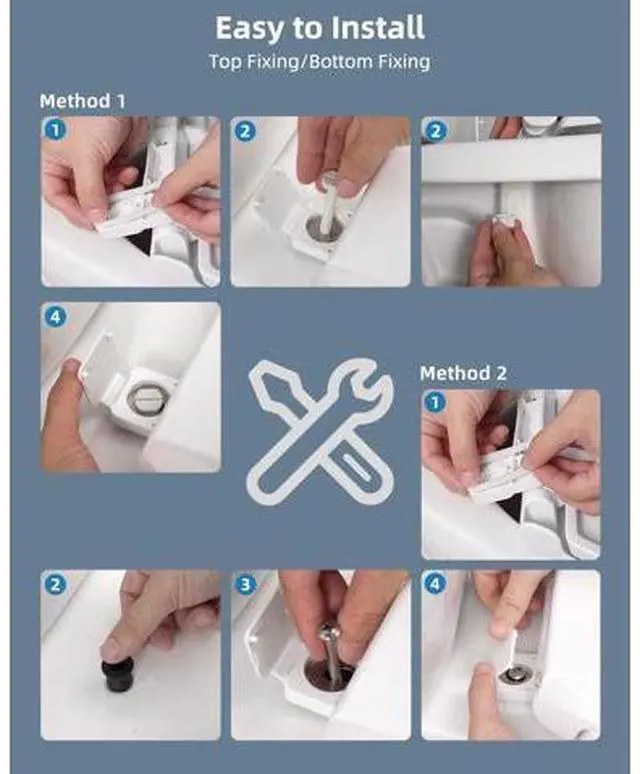 Easy to Install

Top Fixing/Bottom Fixing

Method 1

1

2

2

4

Method 2

1

2

3

4