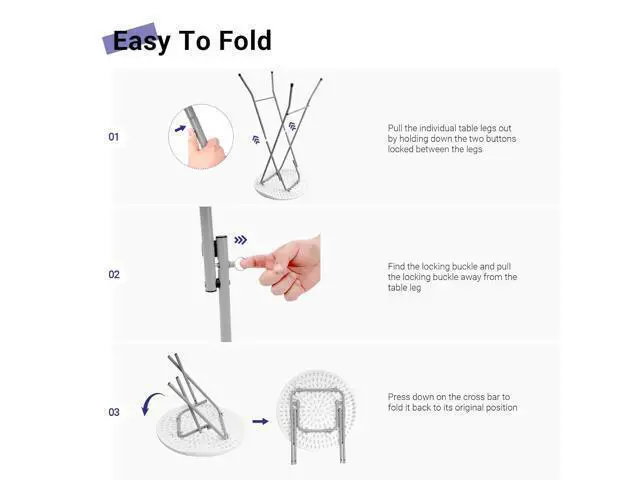 Easy To Fold

01

Pull the individual table legs out by holding down the two buttons locked between the legs

02

Find the locking buckle and pull the locking buckle away from the table leg

03

Press down on the cross bar to fold it back to its original position