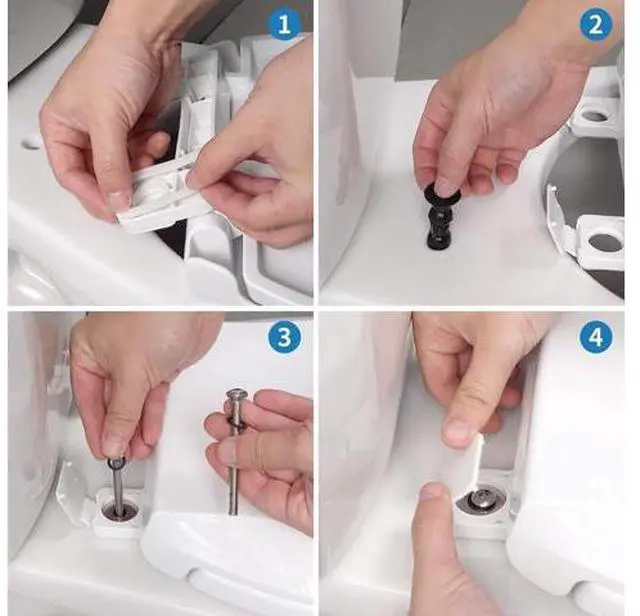 1
2
3
4