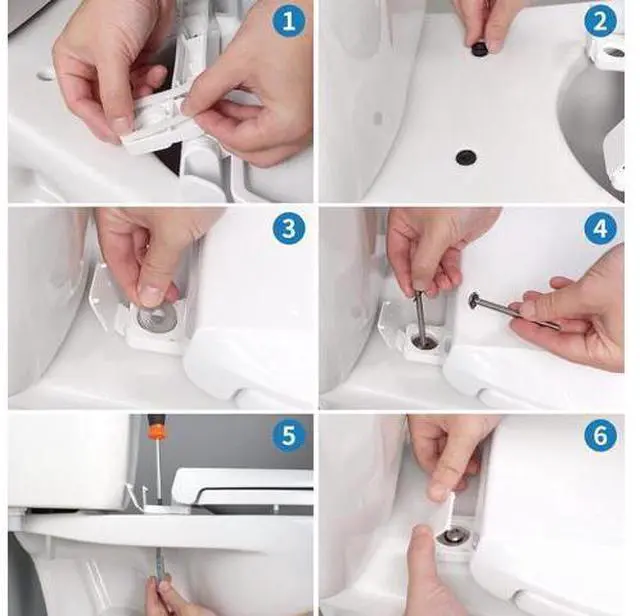 1
2
3
4
5
6